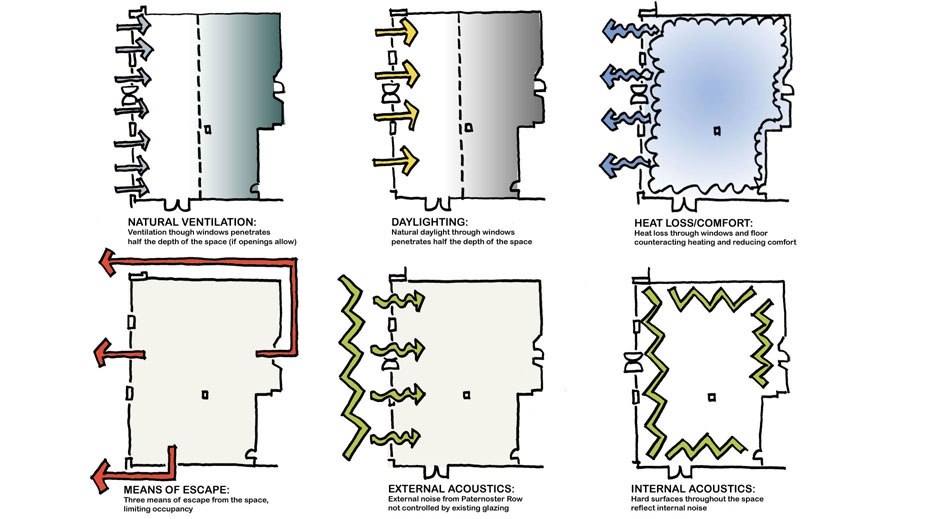 NATURAL VENTILATION:
Ventilation though windows penetrates half the depth of the space (if openings allow)

DAYLIGHTING:
Natural daylight through windows penetrates half the depth of the space

HEAT LOSS/COMFORT:
Heat loss through windows and floor counteracting heating and reducing comfort

MEANS OF ESCAPE:
Three means of escape from the space, limiting occupancy

EXTERNAL ACOUSTICS:
External noise from Paternoster Row not controlled by existing glazing

INTERNAL ACOUSTICS:
Hard surfaces throughout the space reflect internal noise