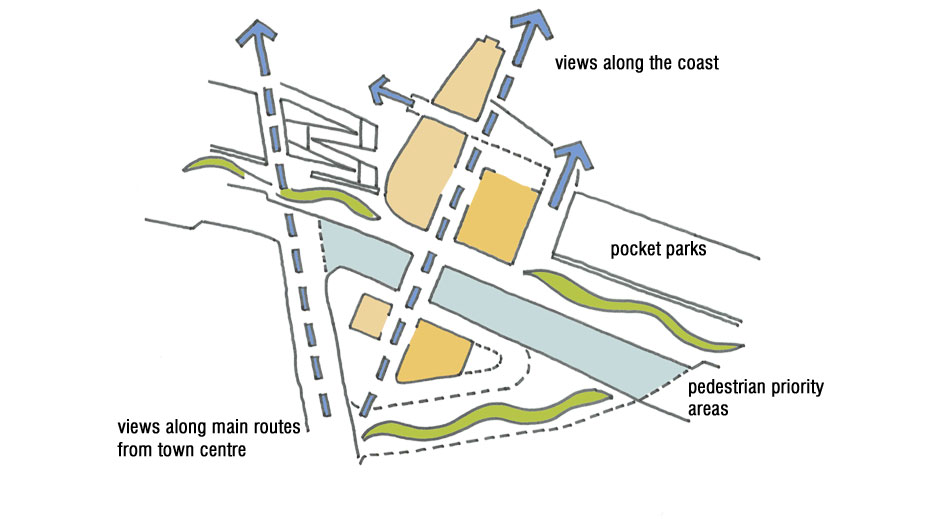 views along the coast

pocket parks

pedestrian priority areas

views along main routes from town centre